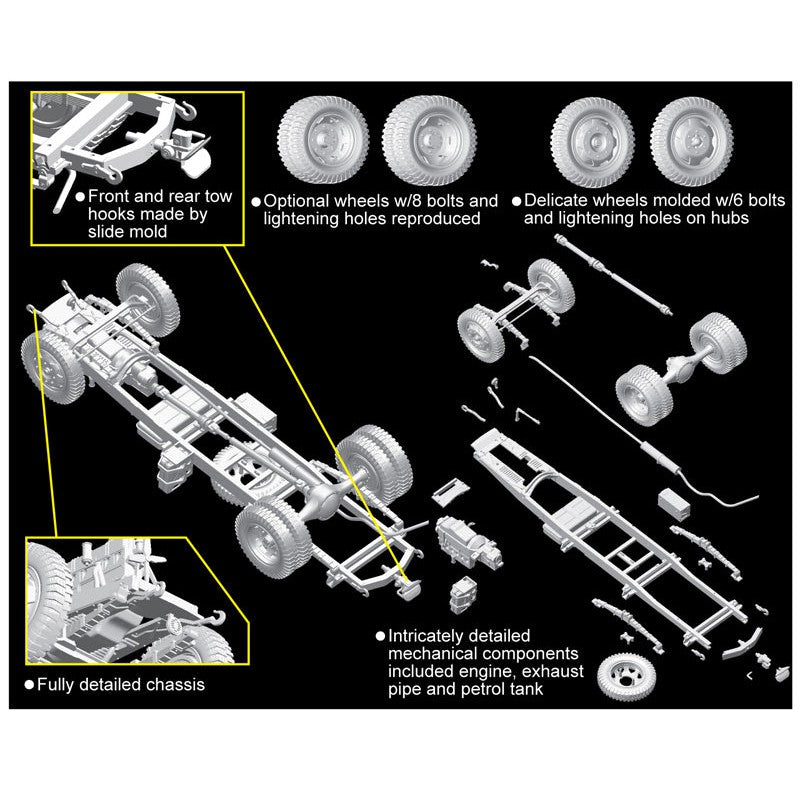 ●Front and rear tow hooks made by slide mold

●Optional wheels w/8 bolts and lightening holes reproduced

●Delicate wheels molded w/6 bolts and lightening holes on hubs

●Intricately detailed mechanical components included engine, exhaust pipe and petrol tank

●Fully detailed chassis