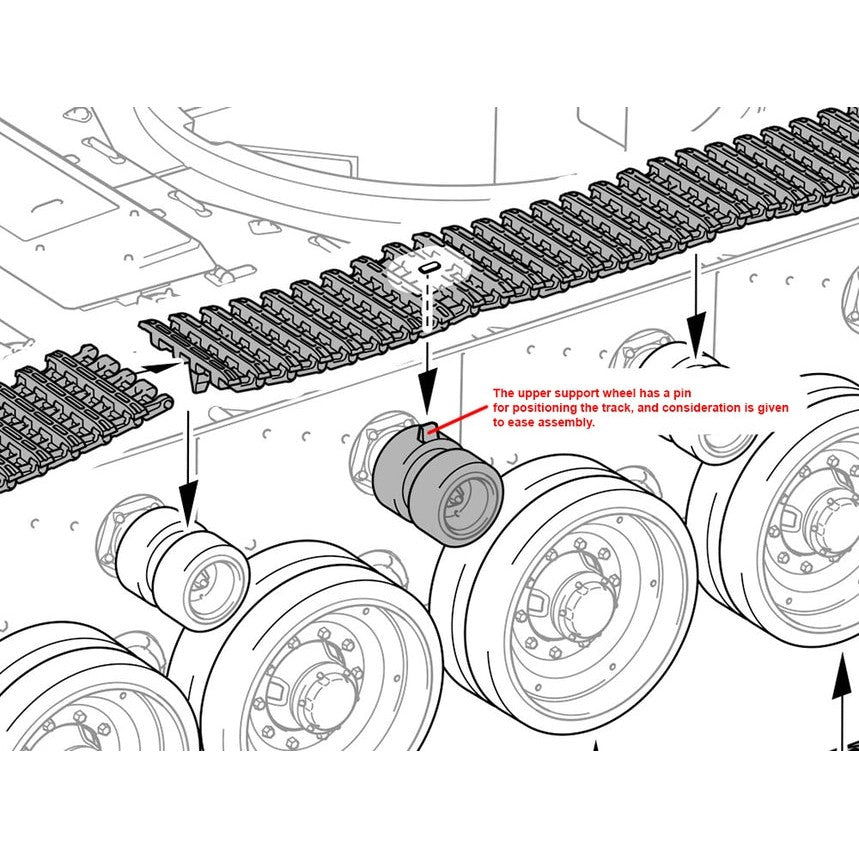 The upper support wheel has a pin for positioning the track, and consideration is given to ease assembly.